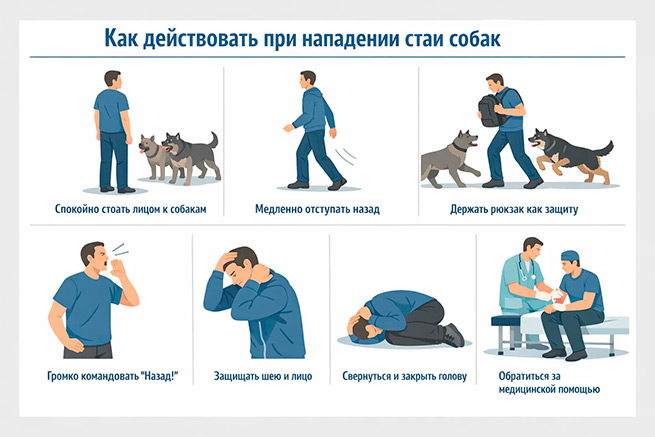 Как действовать при нападении стаи собак

Спокойно стоать лицом к собакам

Медленно отступать назад

Держать рюкзак как защиту

Громко командовать "Назад!"

Защищать шею и лицо

Свернуться и закрыть голову

Обратиться за медицинской помощью